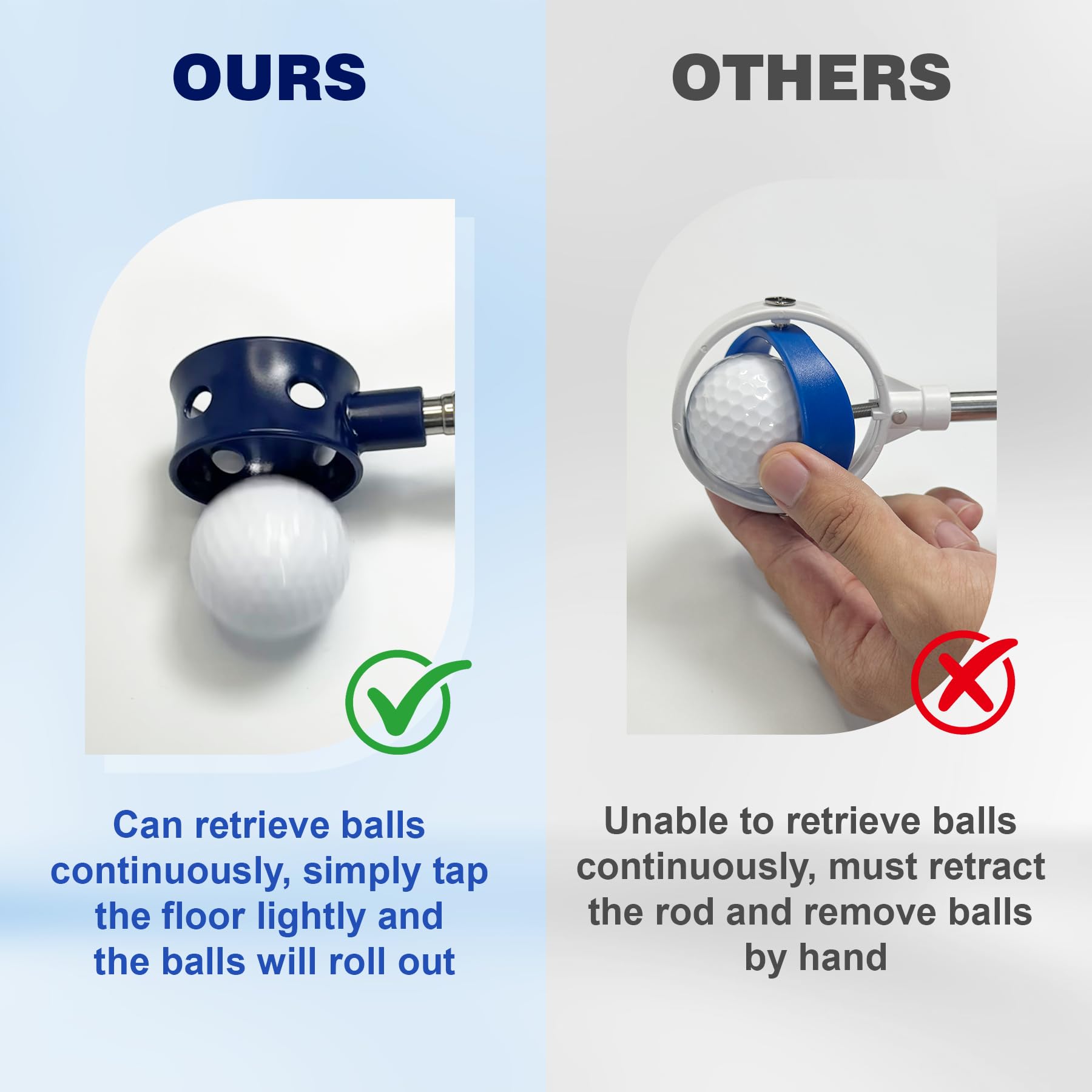 OURS

Can retrieve balls continuously, simply tap the floor lightly and the balls will roll out

OTHERS

Unable to retrieve balls continuously, must retract the rod and remove balls by hand