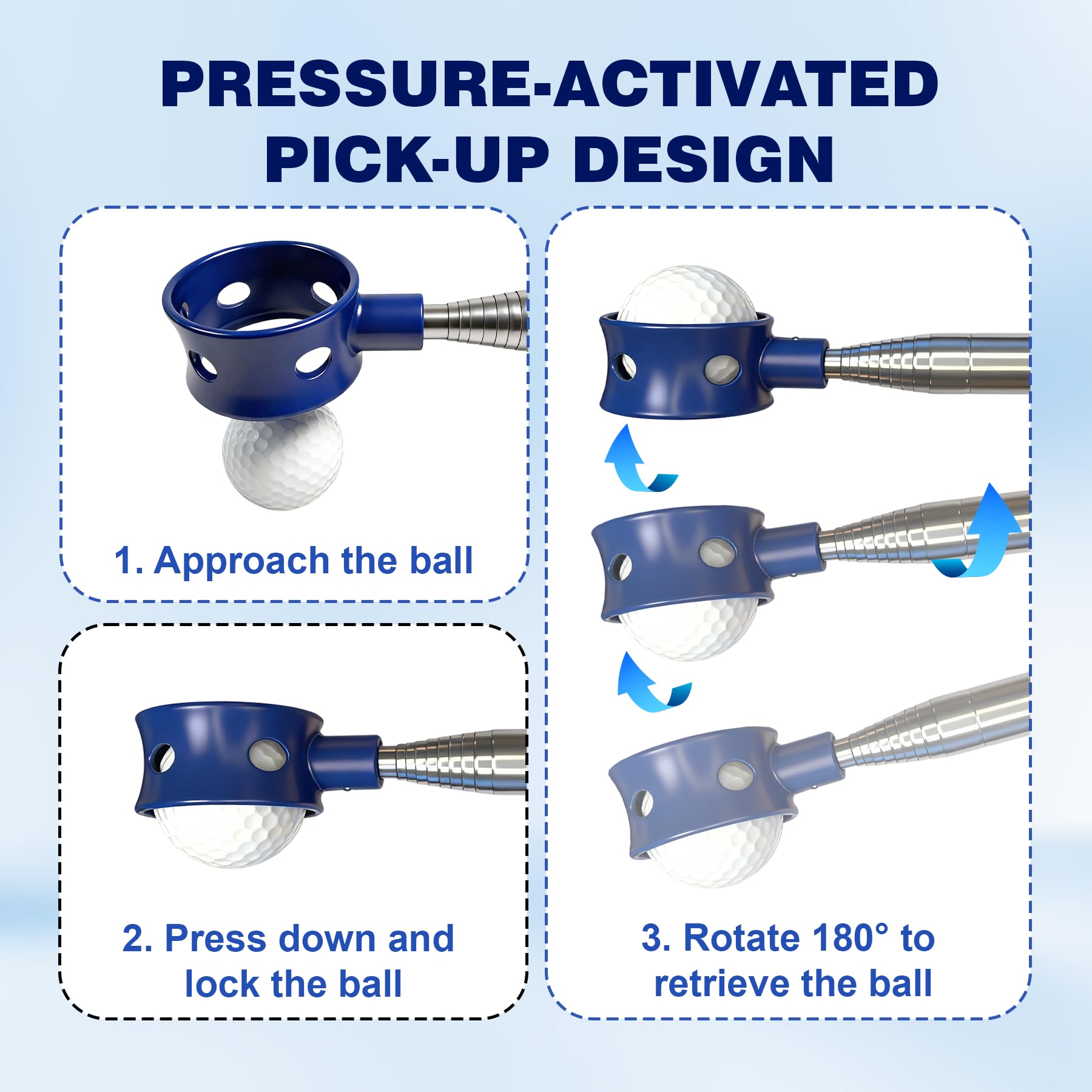 PRESSURE-ACTIVATED PICK-UP DESIGN

1. Approach the ball

2. Press down and lock the ball

3. Rotate 180° to retrieve the ball