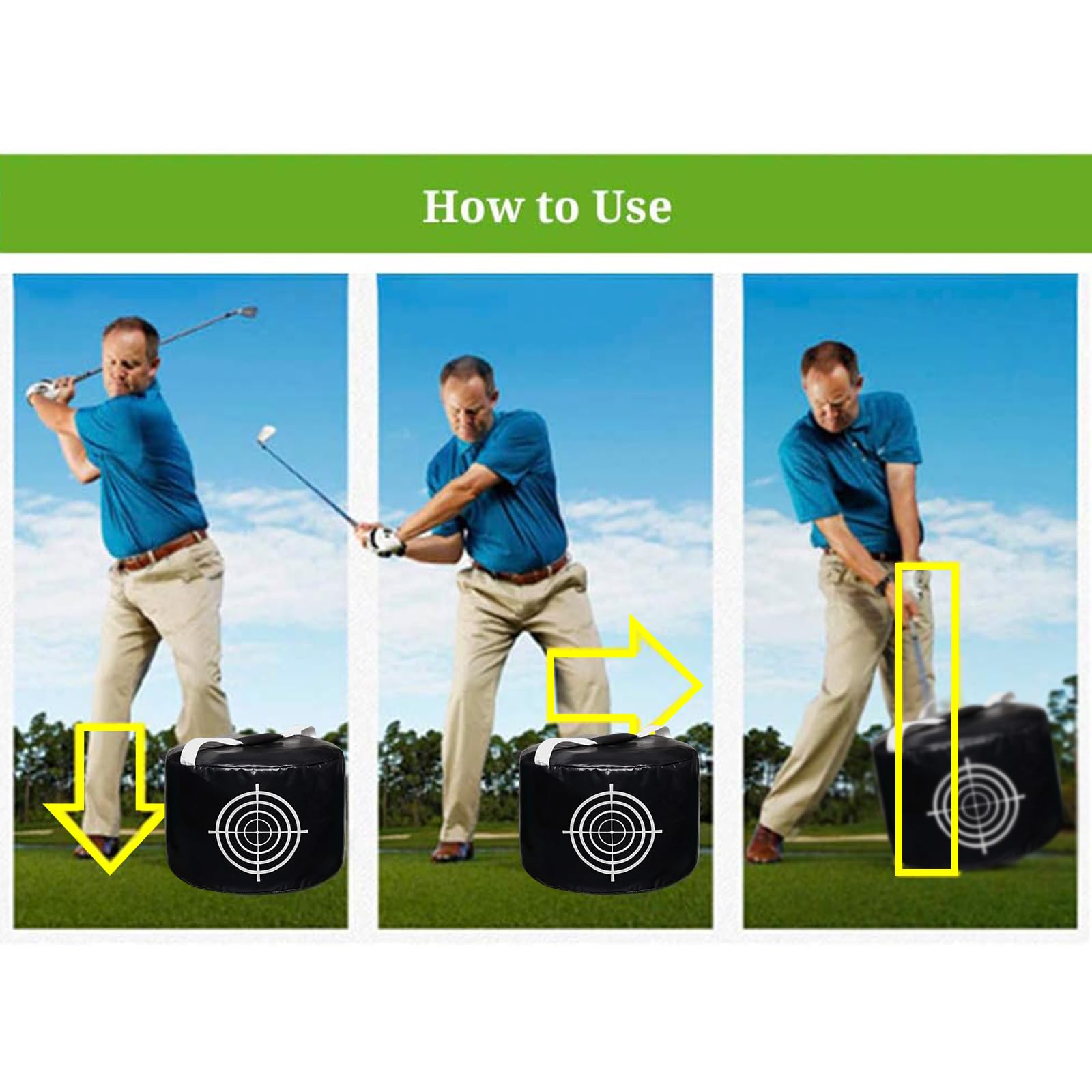 How to Use