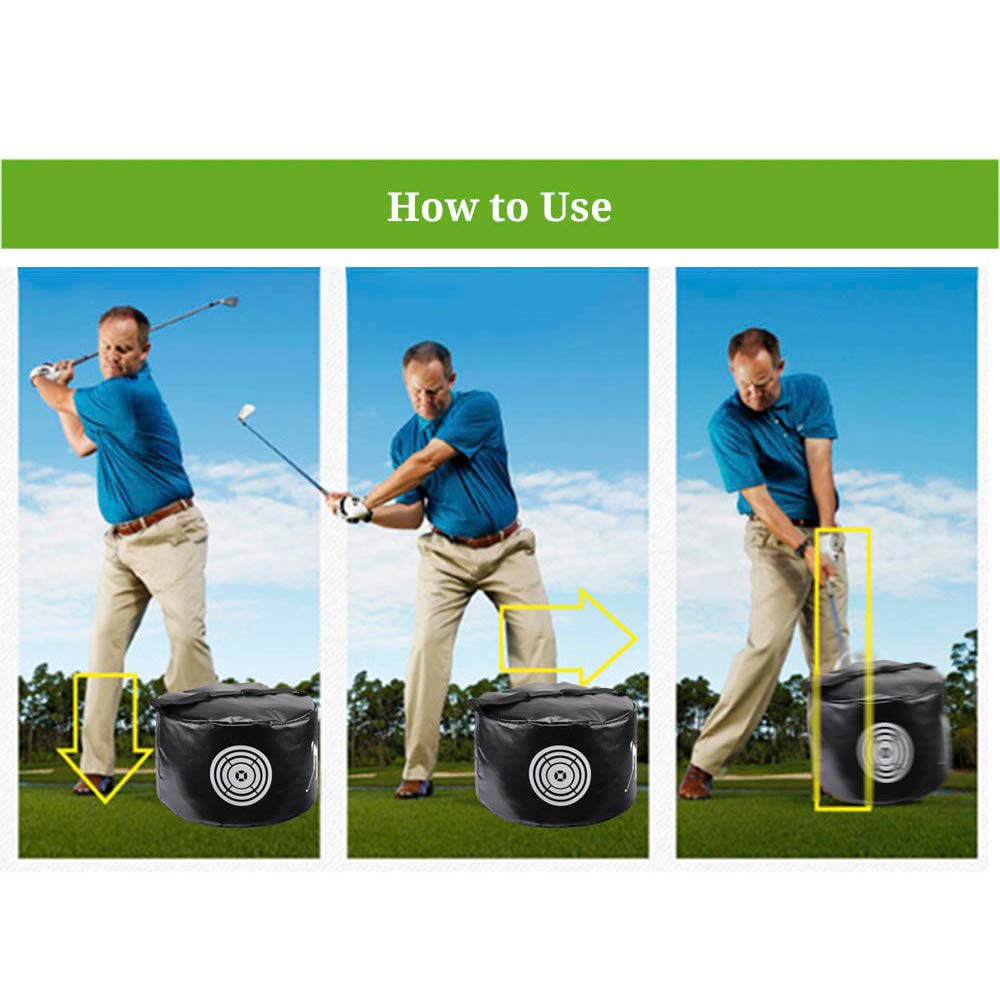 How to Use